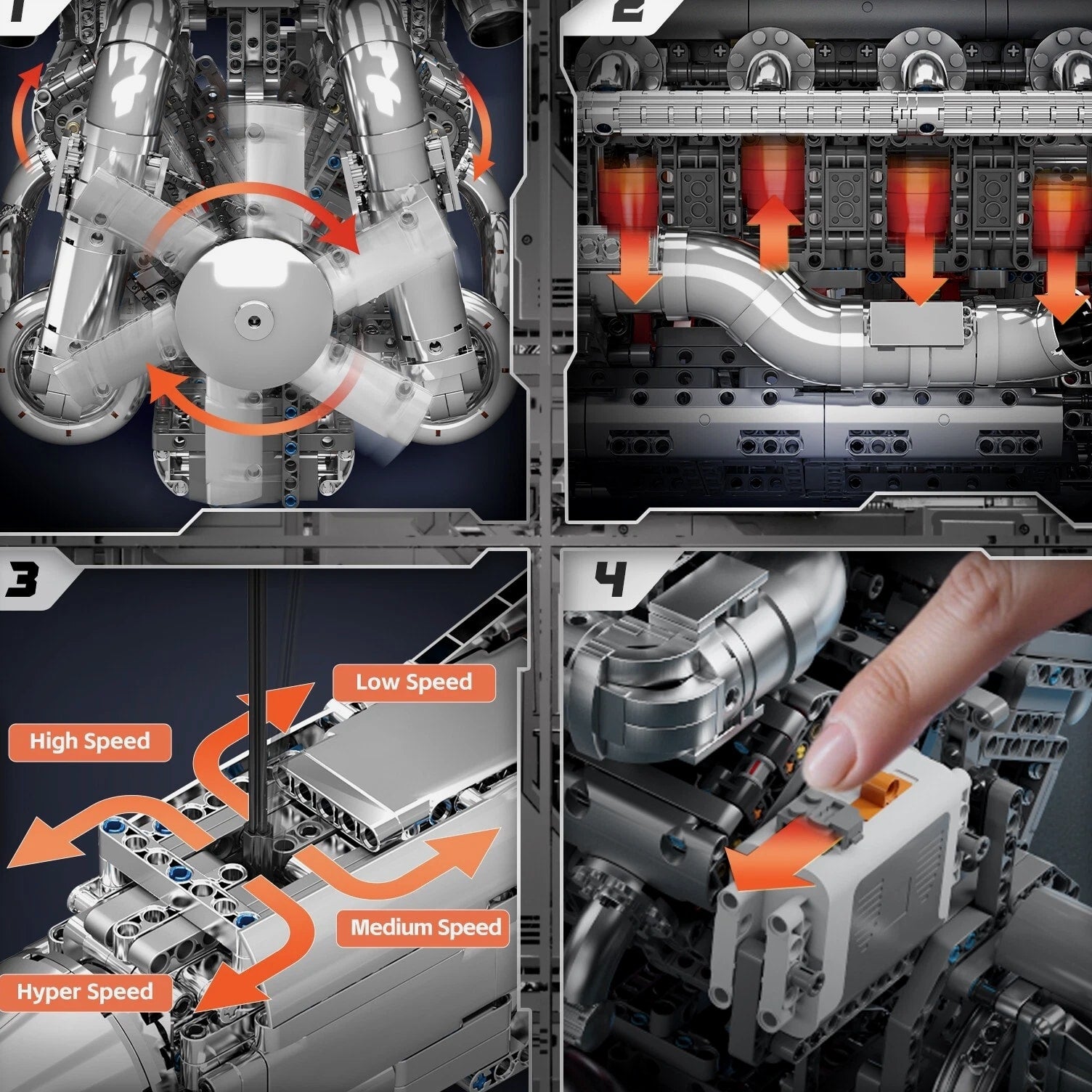 1

2

3

Low Speed

High Speed

Medium Speed

Hyper Speed

4