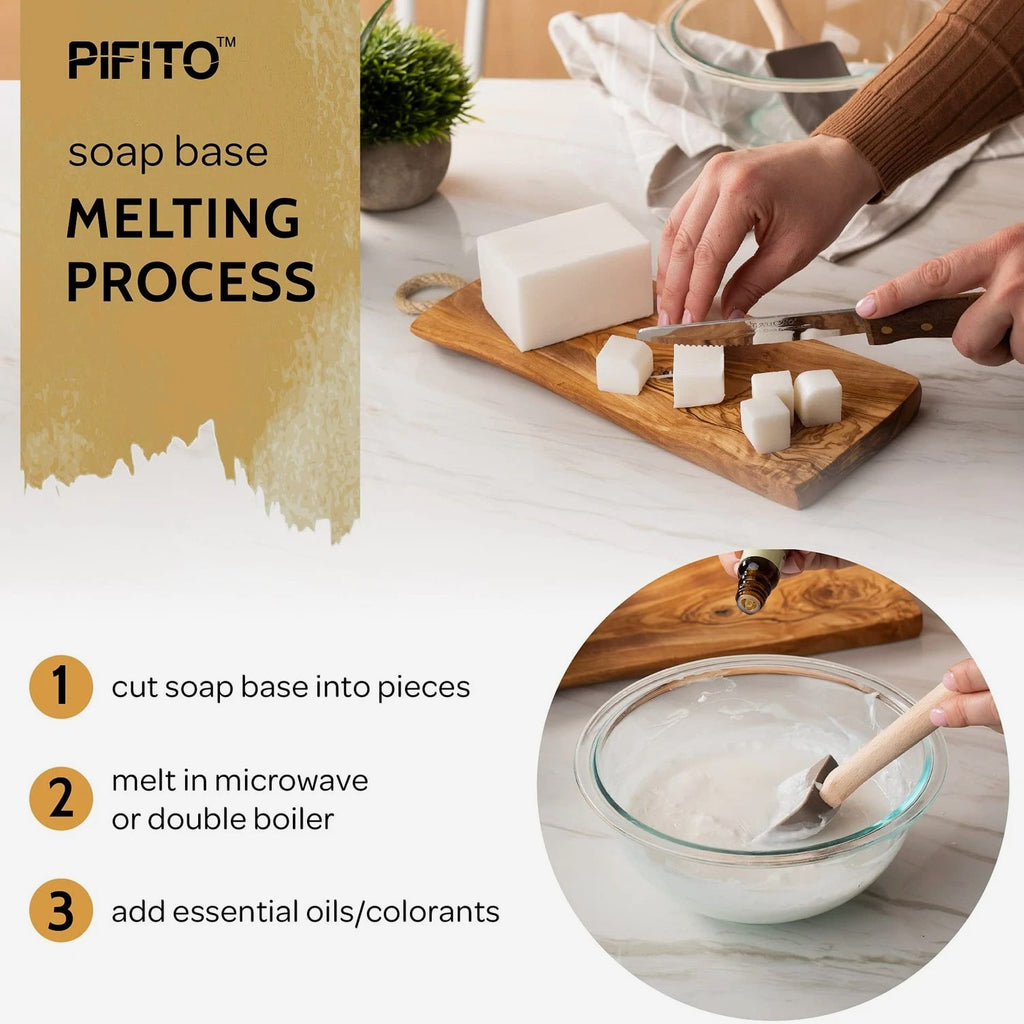 PIFITO™

soap base

MELTING PROCESS

1 cut soap base into pieces

2 melt in microwave or double boiler

3 add essential oils/colorants