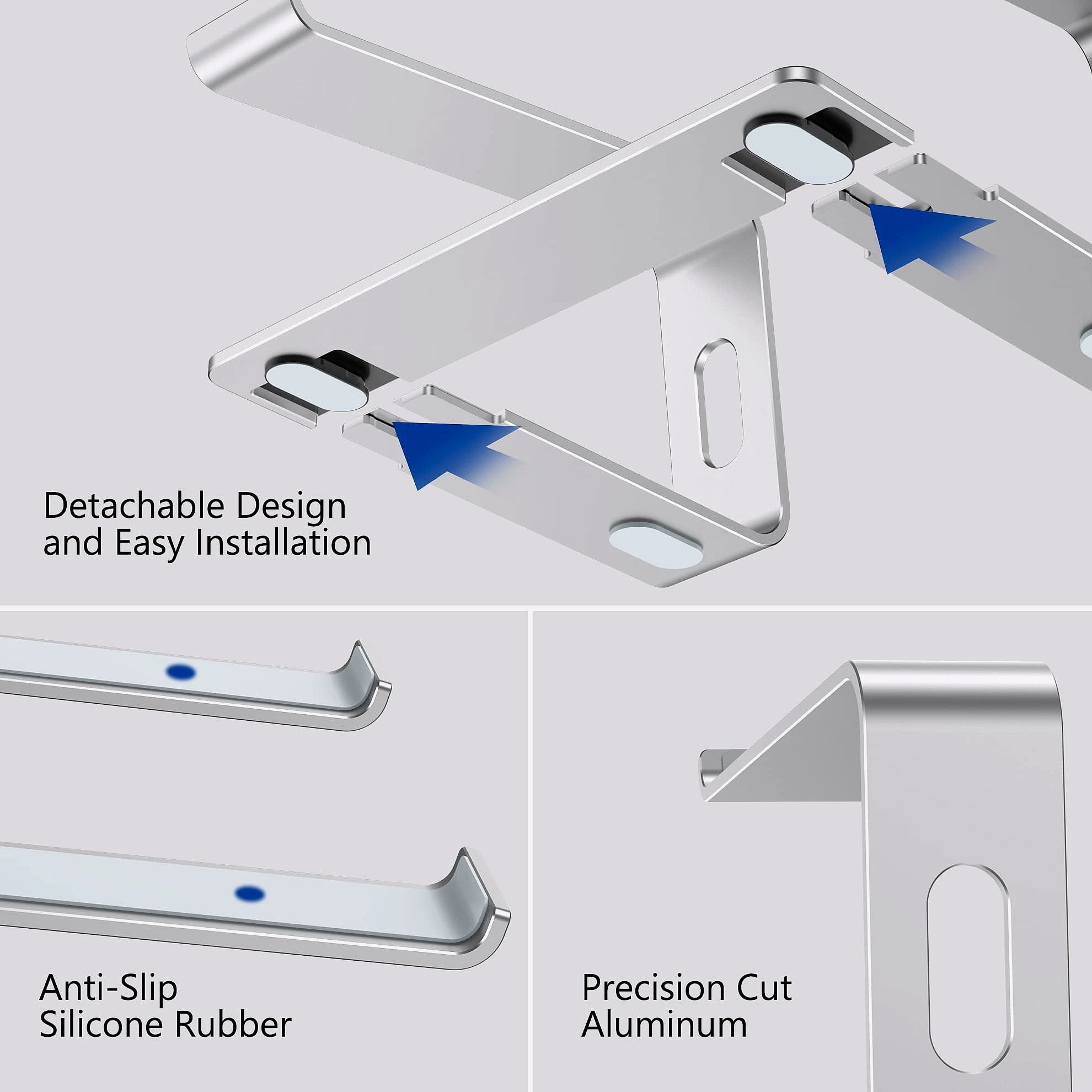 Detachable Design and Easy Installation

Anti-Slip Silicone Rubber

Precision Cut Aluminum