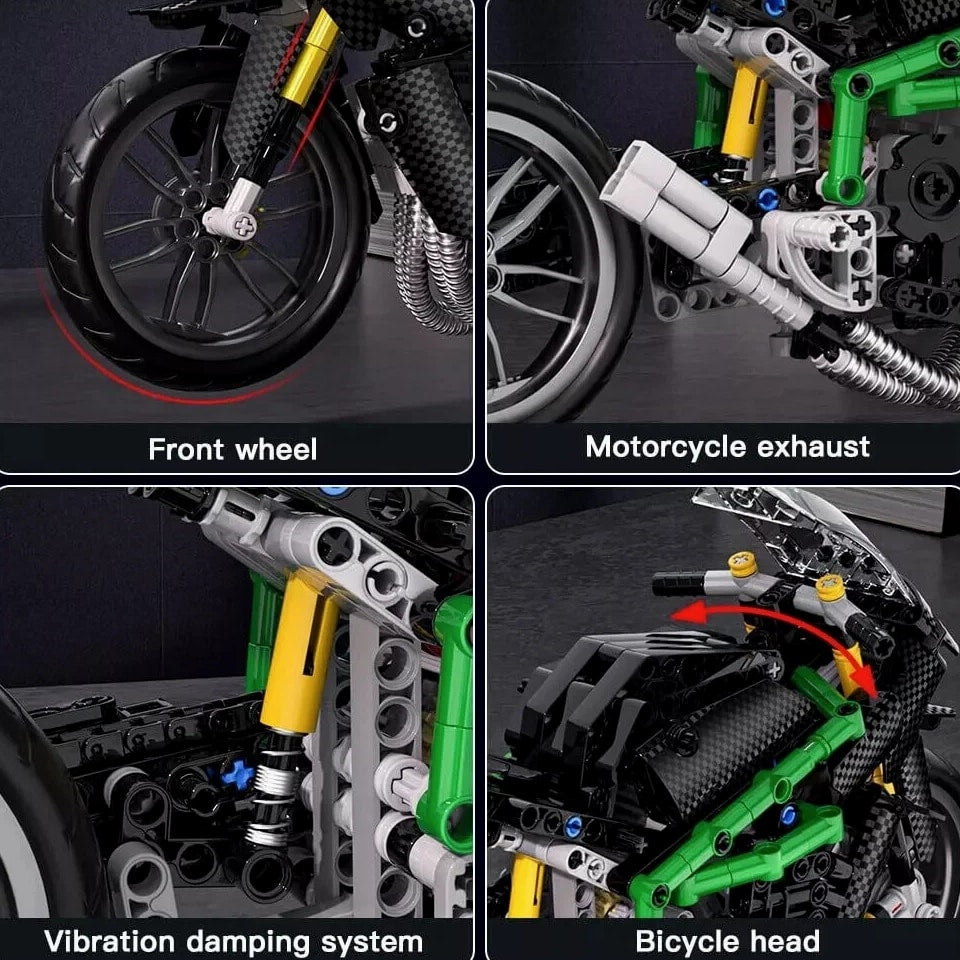 Front wheel

Motorcycle exhaust

Vibration damping system

Bicycle head