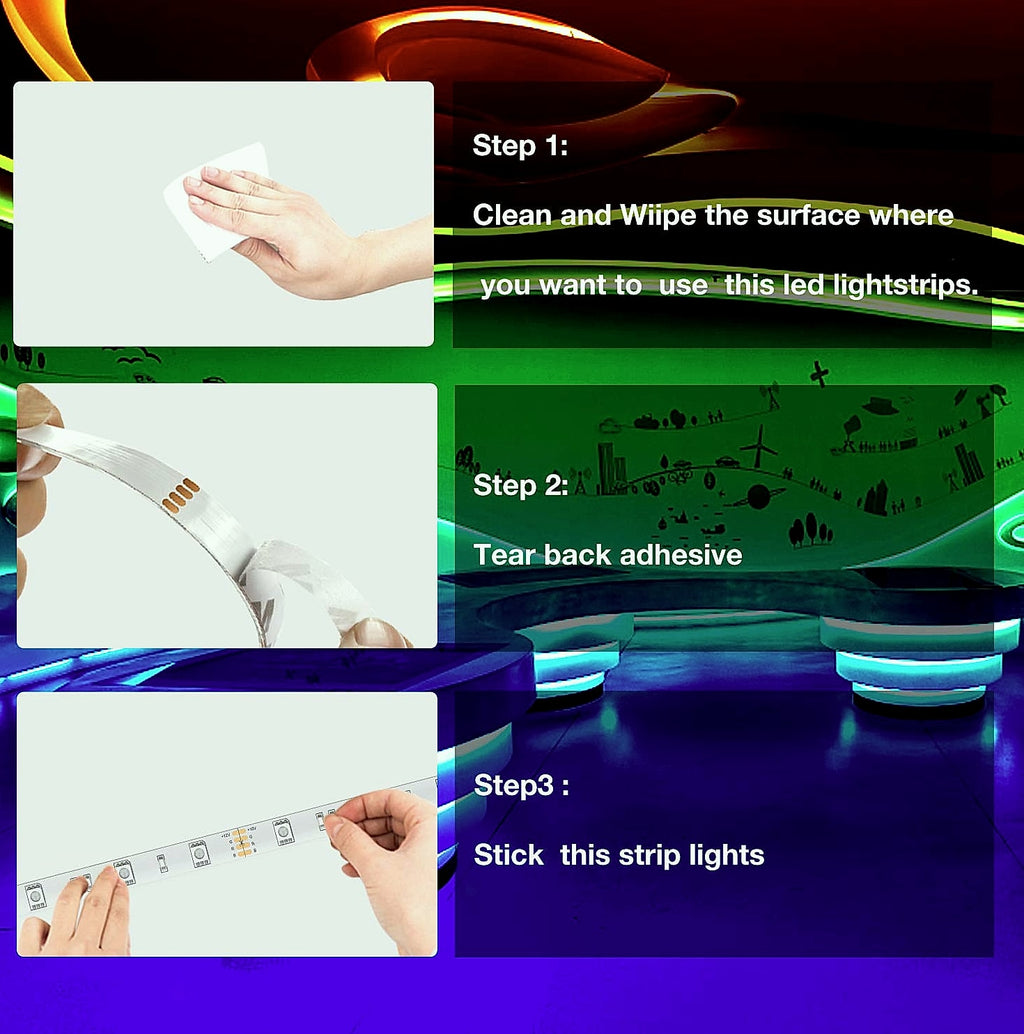 Step 1:

Clean and Wiipe the surface where you want to use this led lightstrips.

Step 2:

Tear back adhesive

Step3 :

Stick this strip lights