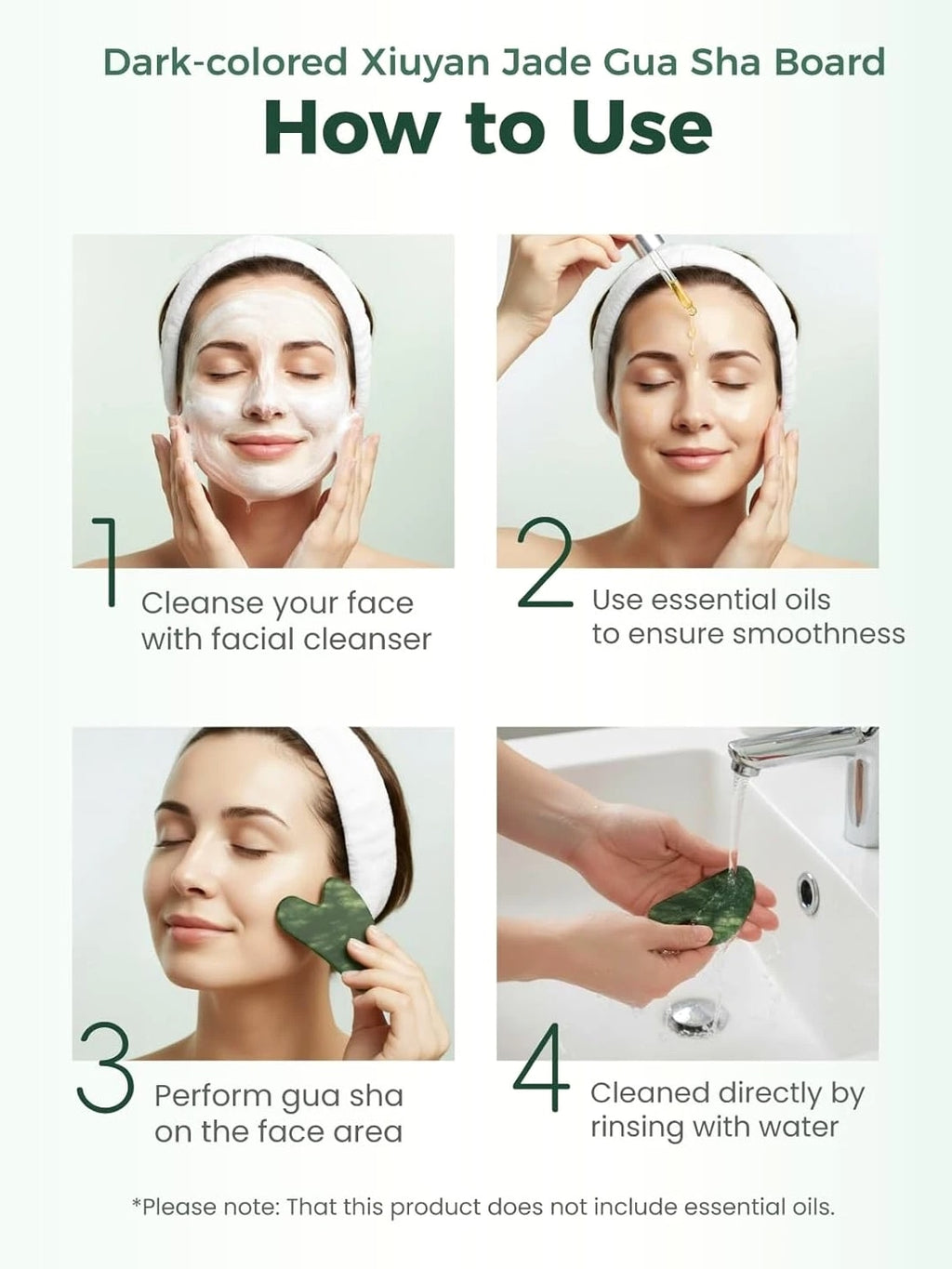 Dark-colored Xiuyan Jade Gua Sha Board
How to Use

1
Cleanse your face with facial cleanser

2
Use essential oils to ensure smoothness

3
Perform gua sha on the face area

4
Cleaned directly by rinsing with water

*Please note: That this product does not include essential oils.