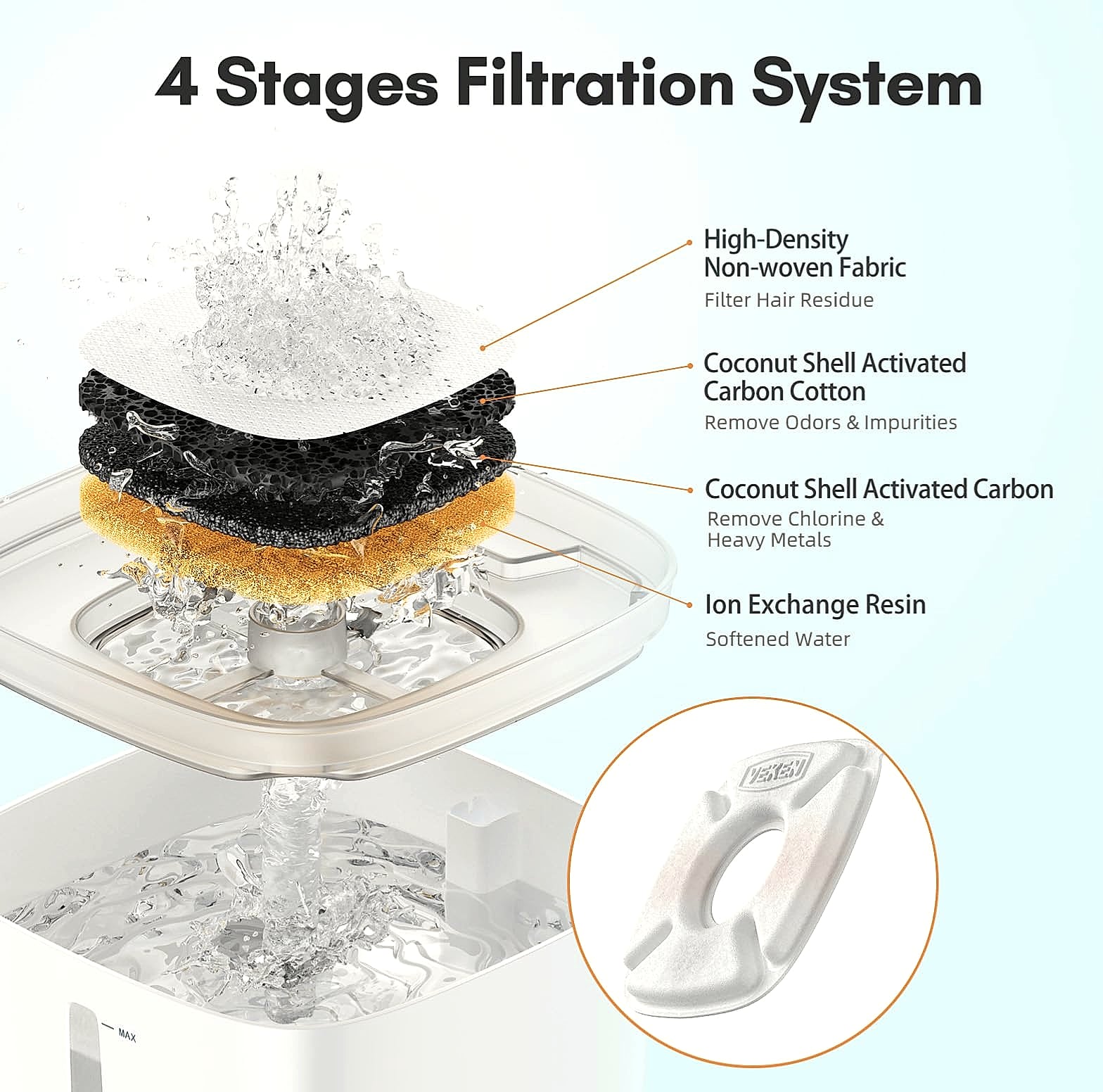 4 Stages Filtration System

High-Density Non-woven Fabric
Filter Hair Residue

Coconut Shell Activated Carbon Cotton
Remove Odors & Impurities

Coconut Shell Activated Carbon
Remove Chlorine & Heavy Metals

Ion Exchange Resin
Softened Water

VEKEN

MAX