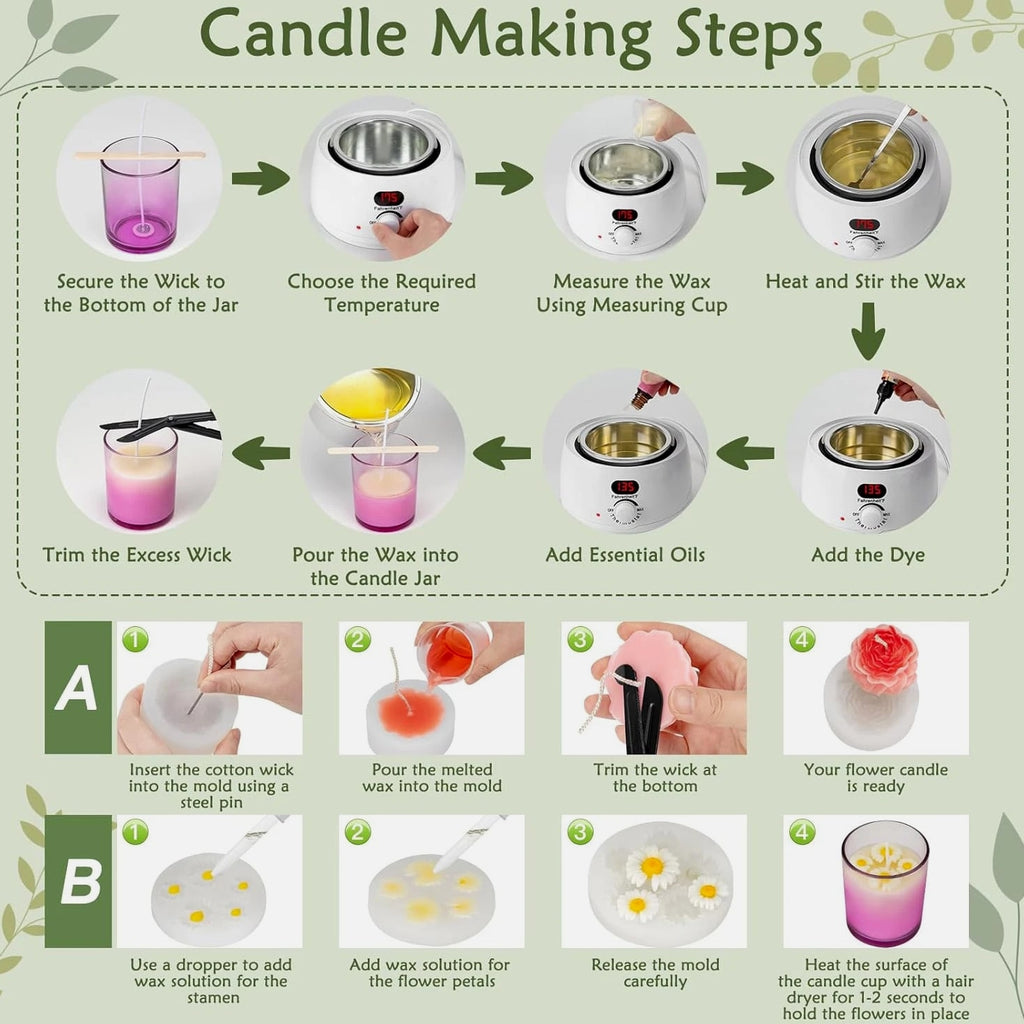 Candle Making Steps

Secure the Wick to the Bottom of the Jar

175

Choose the Required Temperature

175

Measure the Wax Using Measuring Cup

175

Heat and Stir the Wax

135

Add the Dye

135

Add Essential Oils

Pour the Wax into the Candle Jar

Trim the Excess Wick

A

1
Insert the cotton wick into the mold using a steel pin

2
Pour the melted wax into the mold

3
Trim the wick at the bottom

4
Your flower candle is ready

B

1
Use a dropper to add wax solution for the stamen

2
Add wax solution for the flower petals

3
Release the mold carefully

4
Heat the surface of the candle cup with a hair dryer for 1-2 seconds to hold the flowers in place