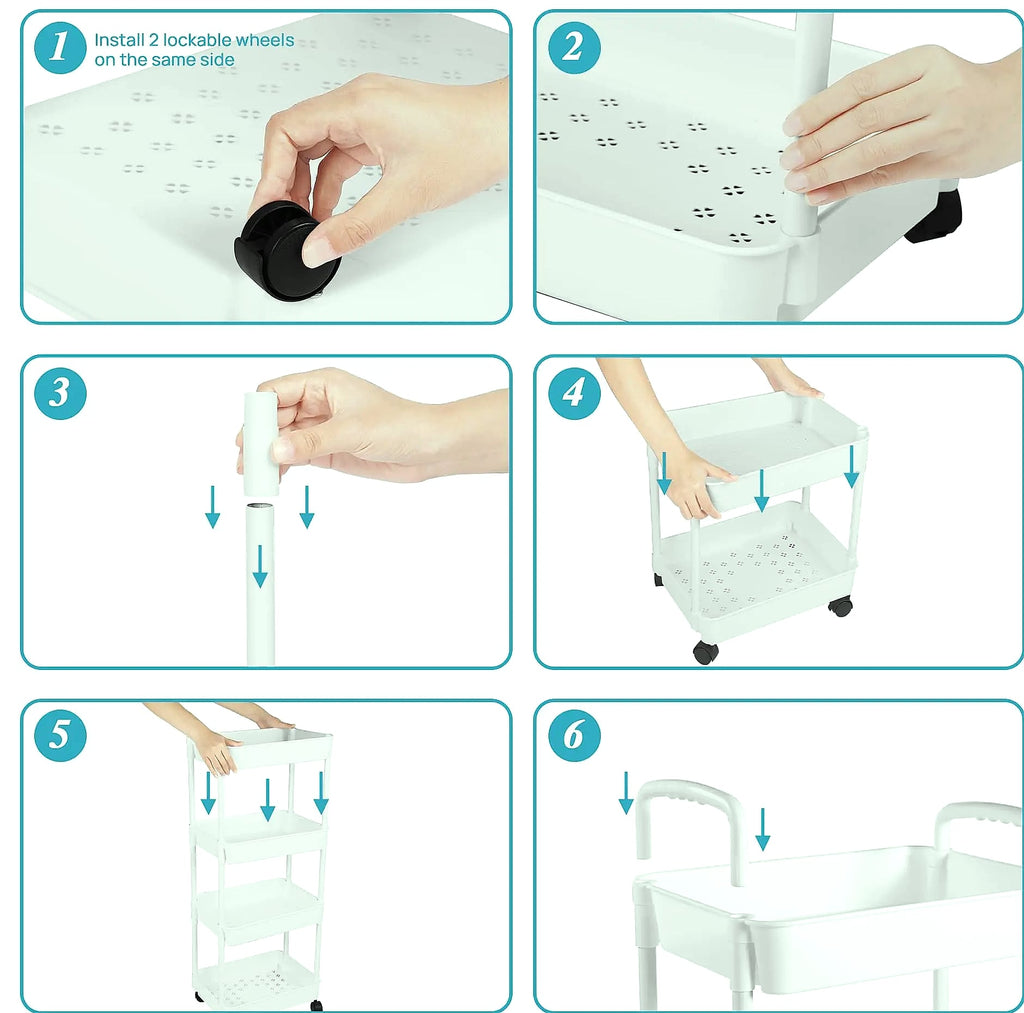 1 Install 2 lockable wheels on the same side

2

3

4

5

6