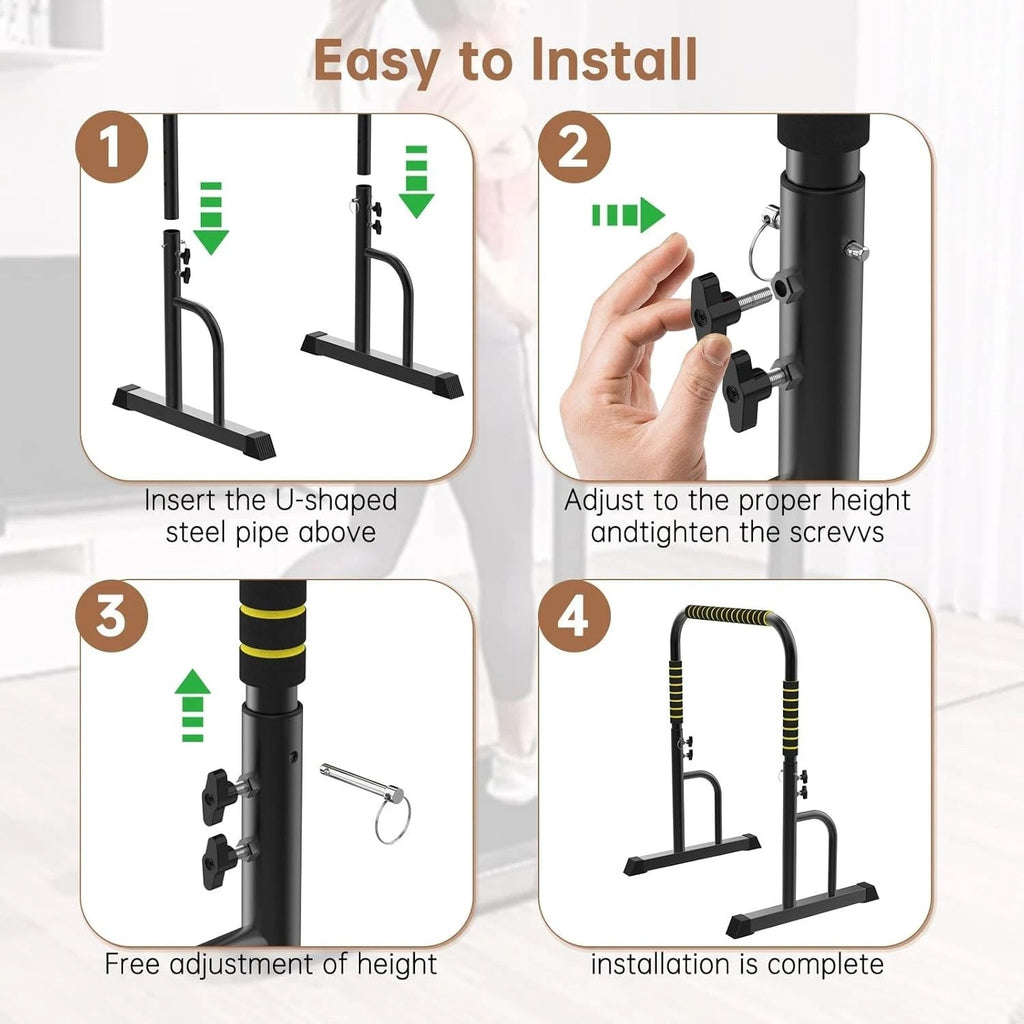 Easy to Install

1

Insert the U-shaped steel pipe above

2

Adjust to the proper height andtighten the screvvs

3

Free adjustment of height

4

installation is complete