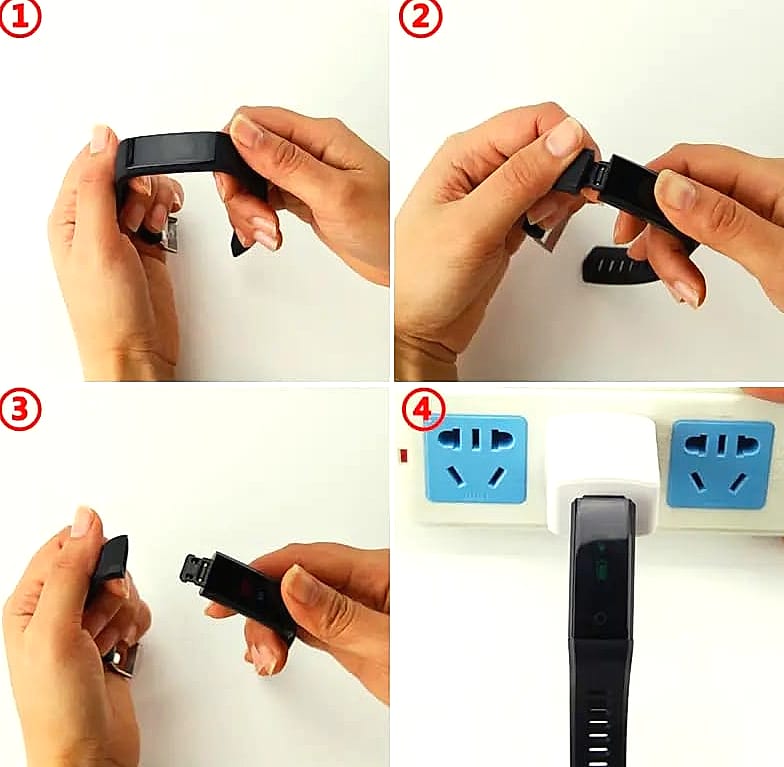 ①
②
③
④