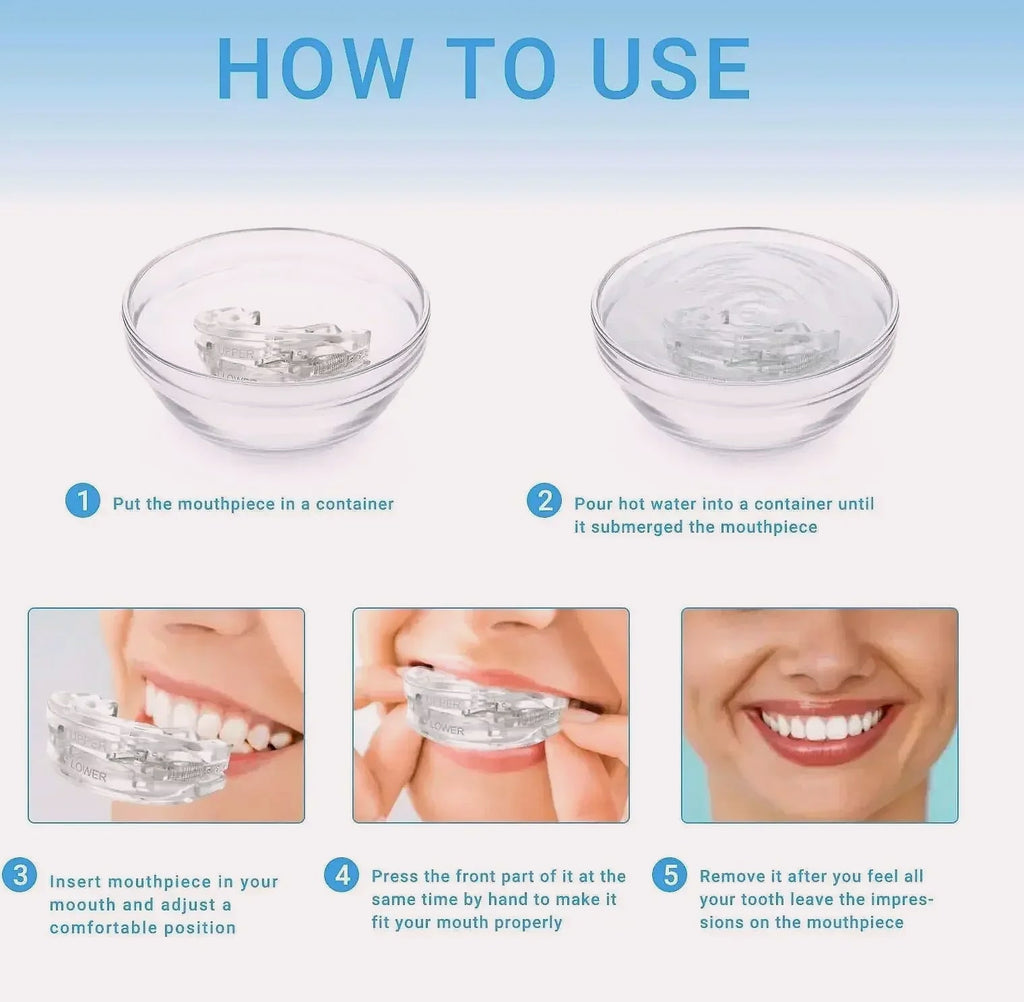 HOW TO USE

UPPER
LOWER

1 Put the mouthpiece in a container

2 Pour hot water into a container until it submerged the mouthpiece

UPPER
LOWER

UPPER
LOWER

3 Insert mouthpiece in your moouth and adjust a comfortable position

4 Press the front part of it at the same time by hand to make it fit your mouth properly

5 Remove it after you feel all your tooth leave the impressions on the mouthpiece