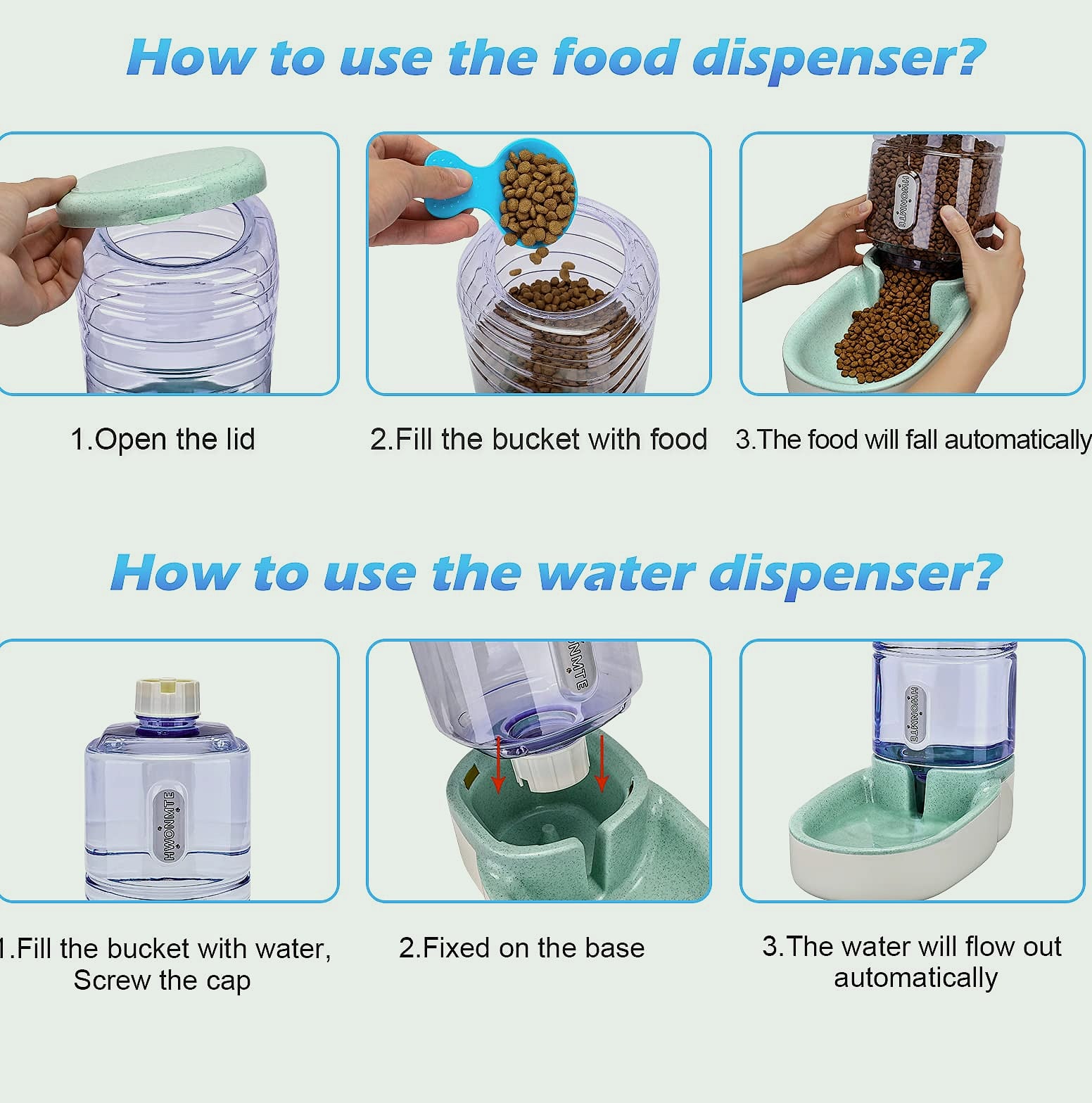 How to use the food dispenser?

HWONMTE

1.Open the lid

2.Fill the bucket with food

3.The food will fall automatically

How to use the water dispenser?

HWONMTE

NMTE

HWONMTE

1.Fill the bucket with water, Screw the cap

2.Fixed on the base

3.The water will flow out automatically